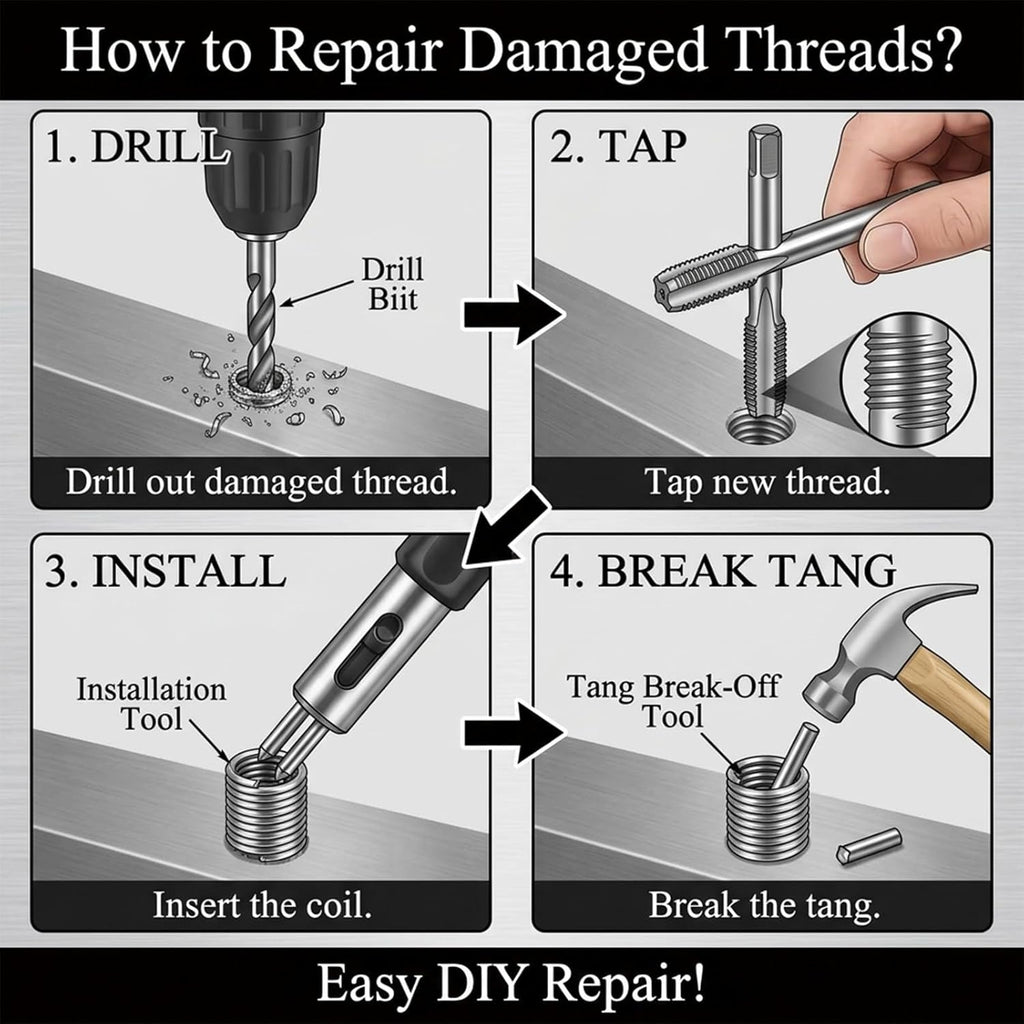 How to Repair Damaged Threads?

1. DRILL

Drill Biit

Drill out damaged thread.

2. TAP

Tap new thread.

3. INSTALL

Installation Tool

Insert the coil.

4. BREAK TANG

Tang Break-Off Tool

Break the tang.

Easy DIY Repair!